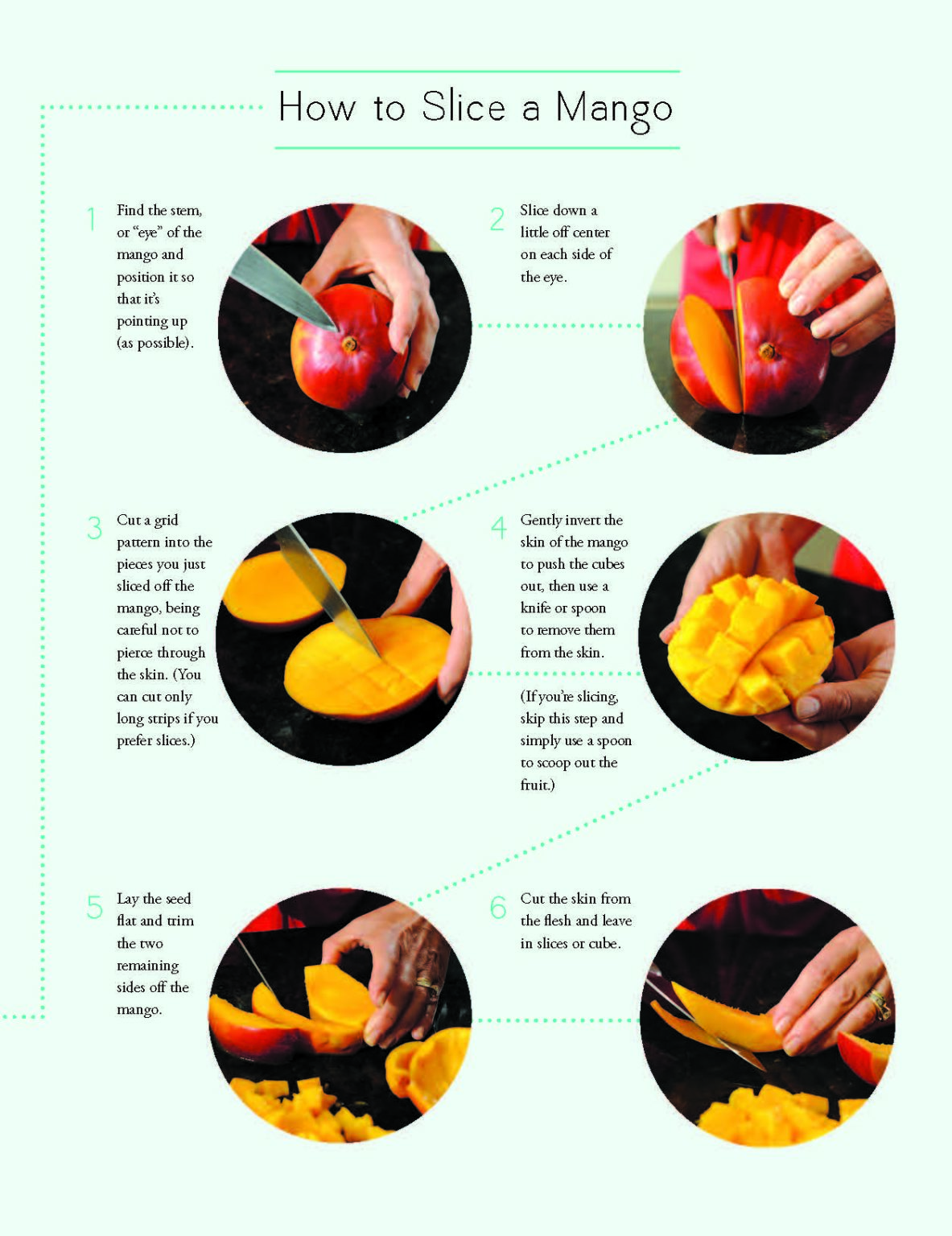 How to Slice a Mango

1 Find the stem, or "eye" of the mango and position it so that it's pointing up (as possible).

2 Slice down a little off center on each side of the eye.

3 Cut a grid pattern into the pieces you just sliced off the mango, being careful not to pierce through the skin. (You can cut only long strips if you prefer slices.)

4 Gently invert the skin of the mango to push the cubes out, then use a knife or spoon to remove them from the skin.

(If you're slicing, skip this step and simply use a spoon to scoop out the fruit.)

5 Lay the seed flat and trim the two remaining sides off the mango.

6 Cut the skin from the flesh and leave in slices or cube.